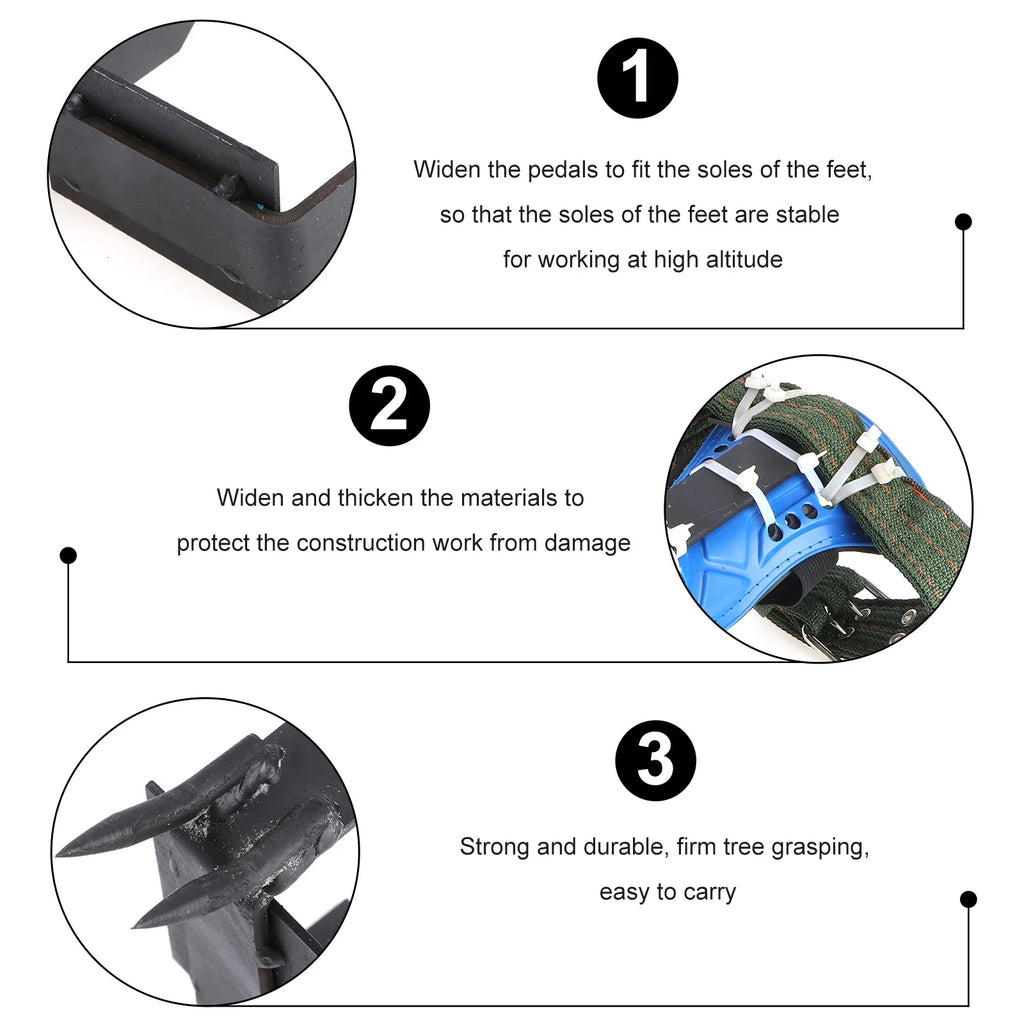 1

Widen the pedals to fit the soles of the feet, so that the soles of the feet are stable for working at high altitude

2

Widen and thicken the materials to protect the construction work from damage

3

Strong and durable, firm tree grasping, easy to carry